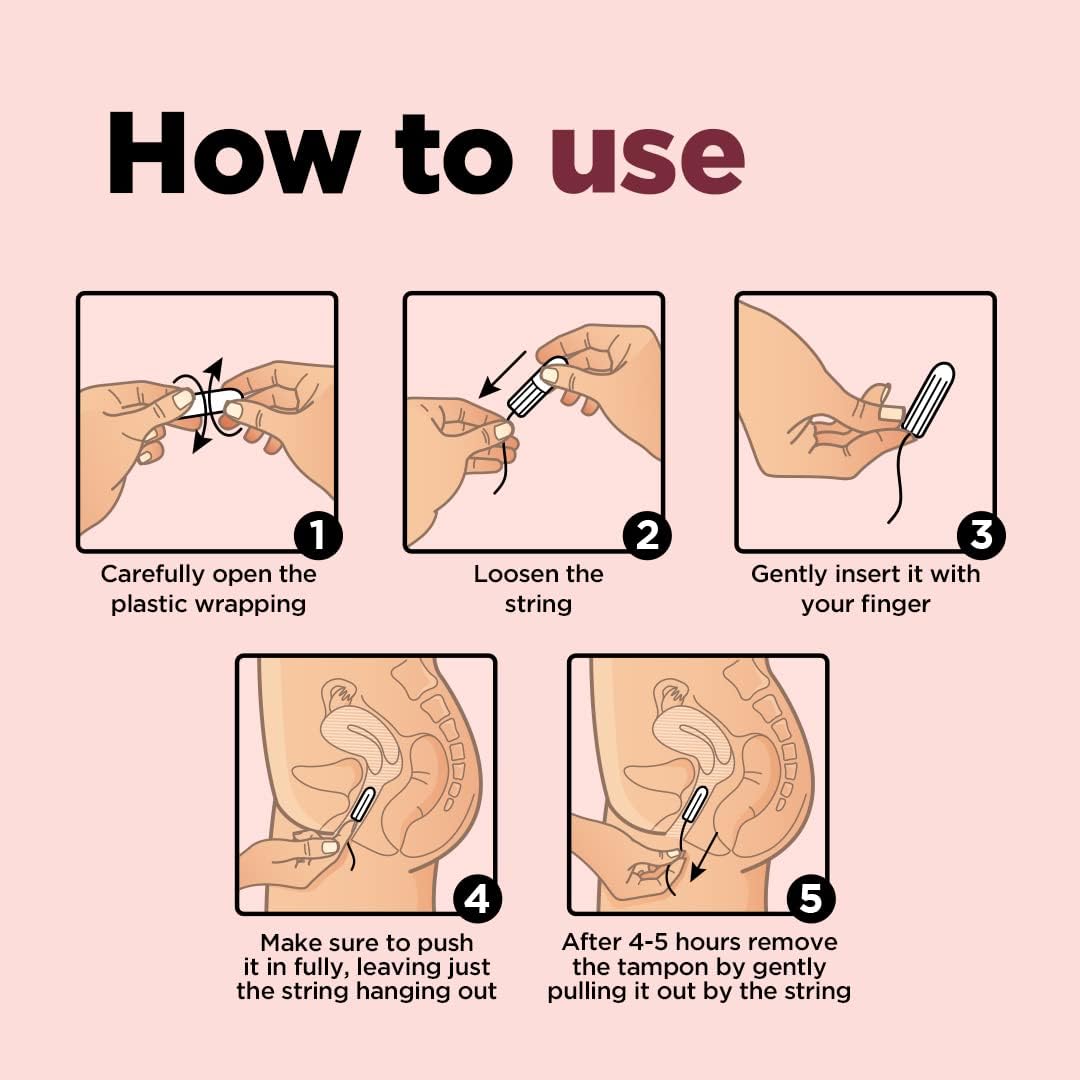 How to use

1
Carefully open the plastic wrapping

2
Loosen the string

3
Gently insert it with your finger

4
Make sure to push it in fully, leaving just the string hanging out

5
After 4-5 hours remove the tampon by gently pulling it out by the string